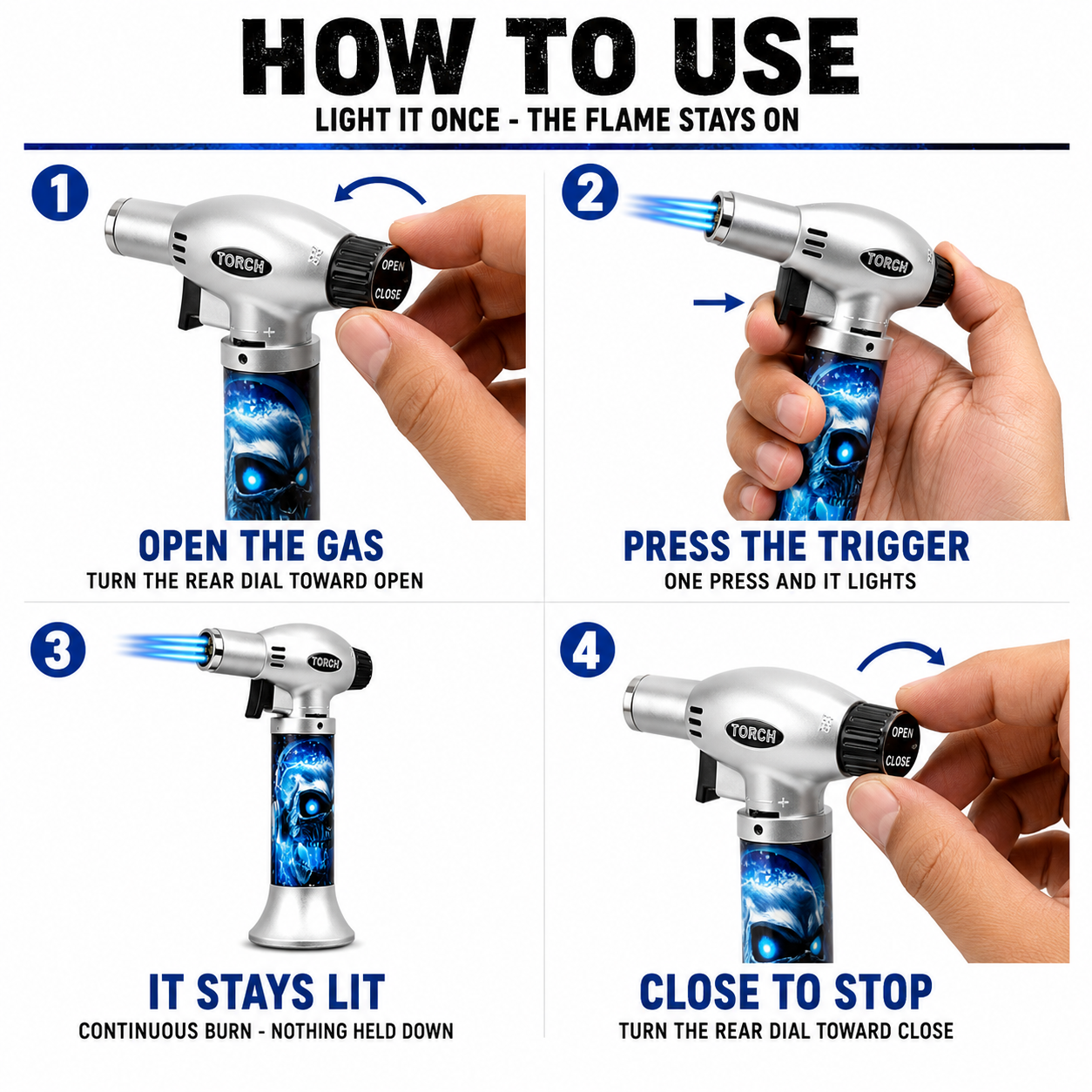 HOW TO USE
LIGHT IT ONCE - THE FLAME STAYS ON

1
TORCH
OPEN
CLOSE
OPEN THE GAS
TURN THE REAR DIAL TOWARD OPEN

2
TORCH
PRESS THE TRIGGER
ONE PRESS AND IT LIGHTS

3
TORCH
IT STAYS LIT
CONTINUOUS BURN - NOTHING HELD DOWN

4
TORCH
OPEN
CLOSE
CLOSE TO STOP
TURN THE REAR DIAL TOWARD CLOSE