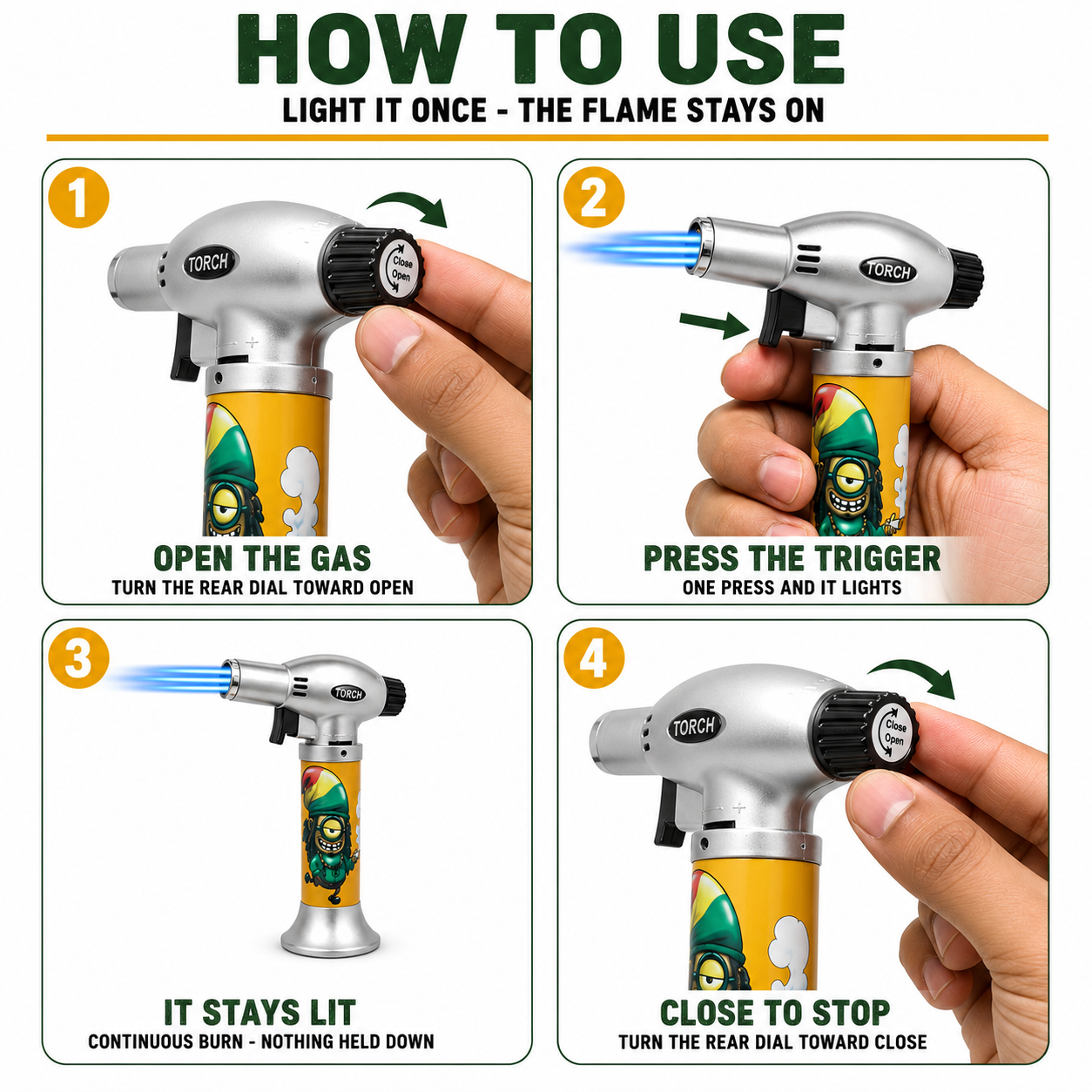 HOW TO USE
LIGHT IT ONCE - THE FLAME STAYS ON

1
TORCH
Close
Open
OPEN THE GAS
TURN THE REAR DIAL TOWARD OPEN

2
TORCH
PRESS THE TRIGGER
ONE PRESS AND IT LIGHTS

3
TORCH
IT STAYS LIT
CONTINUOUS BURN - NOTHING HELD DOWN

4
TORCH
Close
Open
CLOSE TO STOP
TURN THE REAR DIAL TOWARD CLOSE