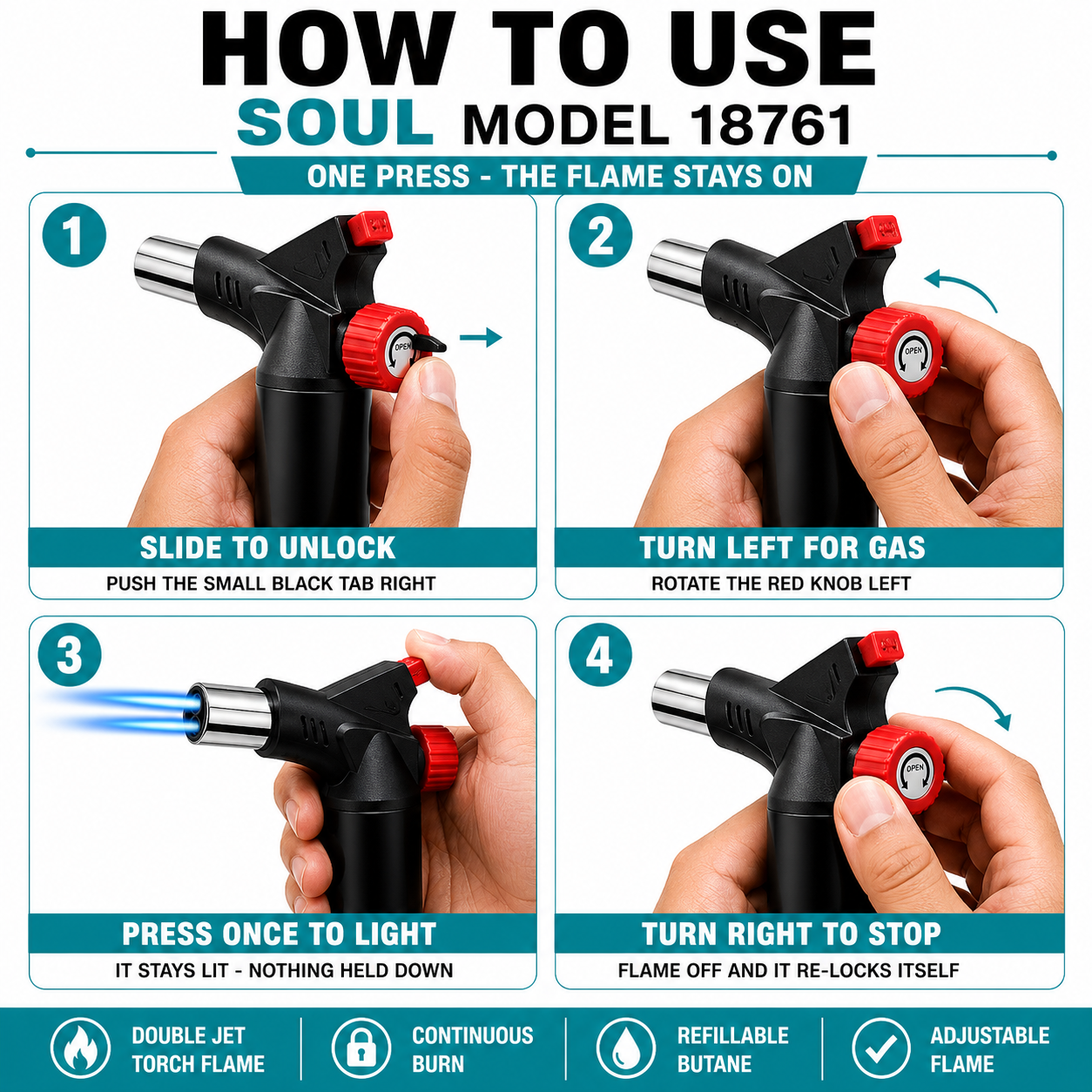 HOW TO USE
SOUL MODEL 18761
ONE PRESS - THE FLAME STAYS ON

1
OPEN
SLIDE TO UNLOCK
PUSH THE SMALL BLACK TAB RIGHT

2
OPEN
TURN LEFT FOR GAS
ROTATE THE RED KNOB LEFT

3
PRESS ONCE TO LIGHT
IT STAYS LIT - NOTHING HELD DOWN

4
OPEN
TURN RIGHT TO STOP
FLAME OFF AND IT RE-LOCKS ITSELF

DOUBLE JET TORCH FLAME
CONTINUOUS BURN
REFILLABLE BUTANE
ADJUSTABLE FLAME